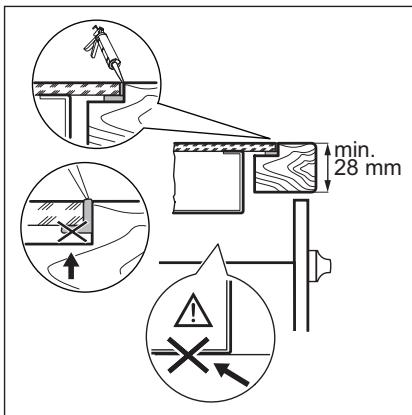 min.
28 mm