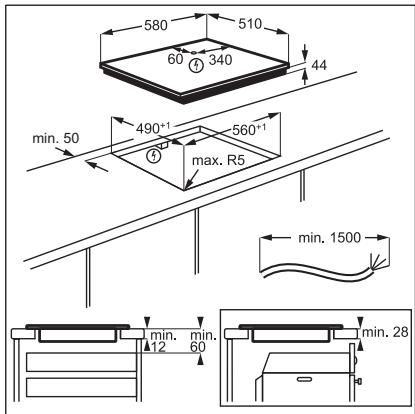 580
510
60
340
44
$490^{+1}$
$560^{+1}$
min. 50
max. R5
min. 1500
min. 12
min. 60
min. 28