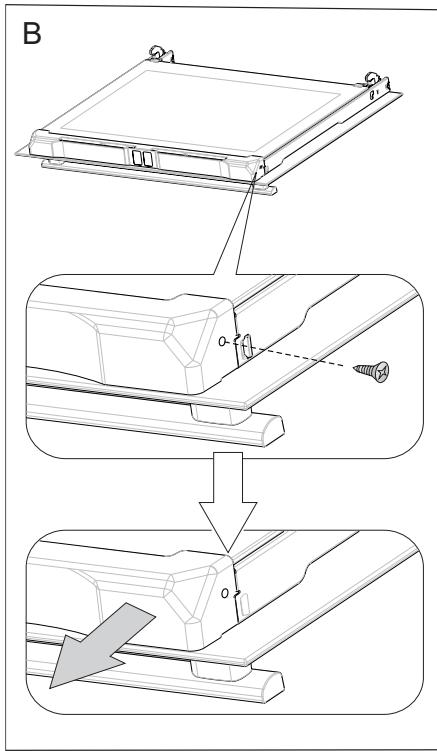 B