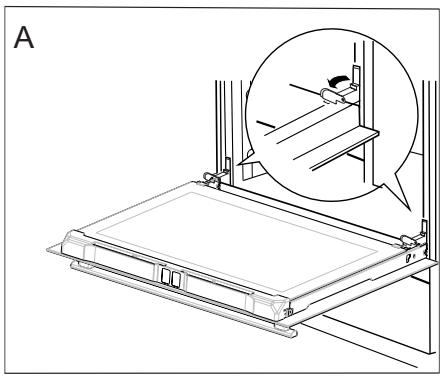 A