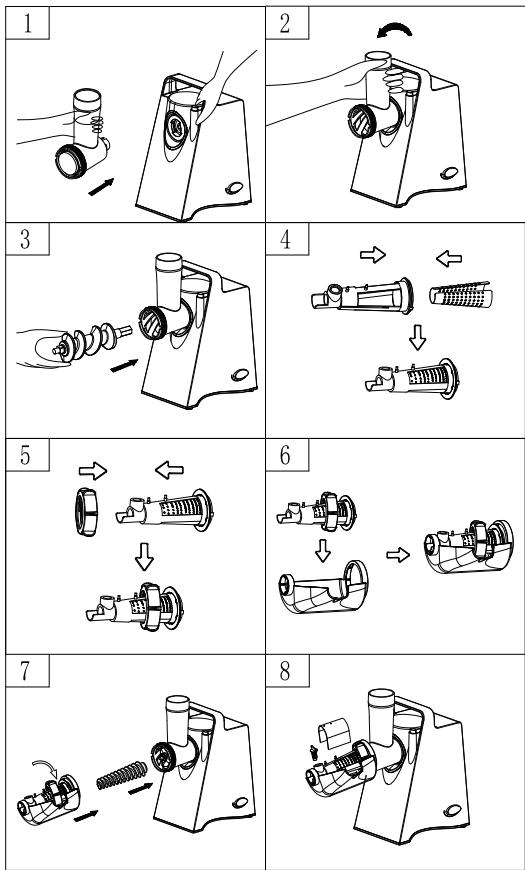 1

2

3

4

5

6

7

8