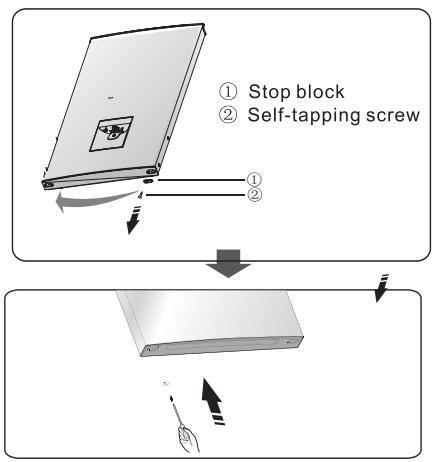 ① Stop block
② Self-tapping screw

①
②