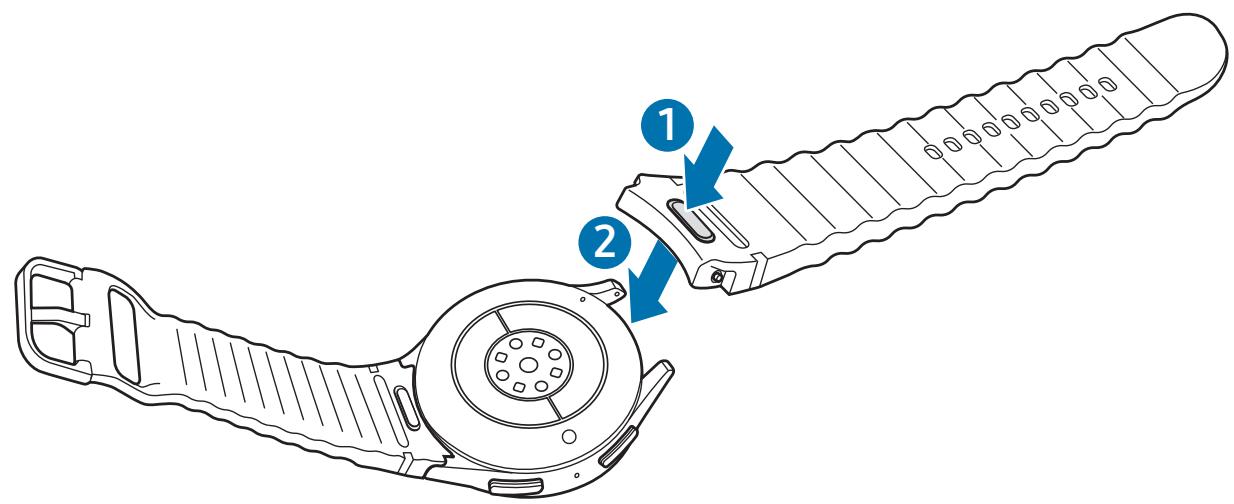 1
2