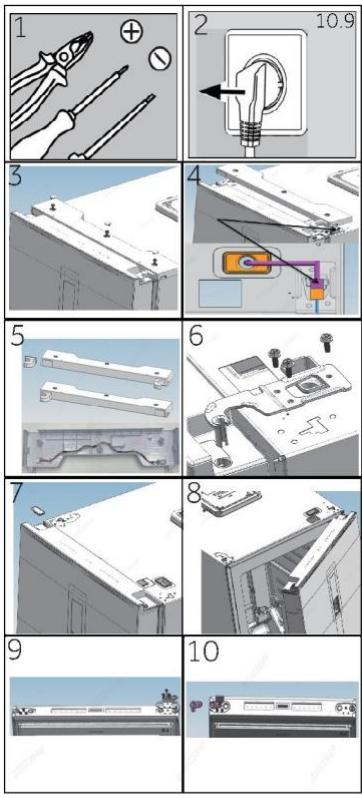 1

2 10.9

3

4

5

6

7

8

9

10