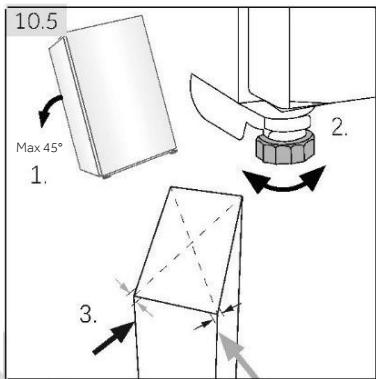 10.5

Max 45°

1.

2.

3.