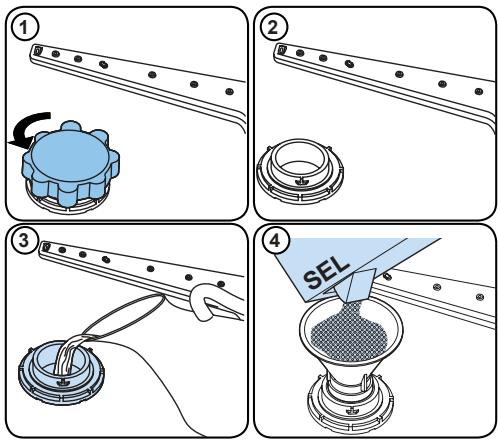 1
2
3
4
SEL