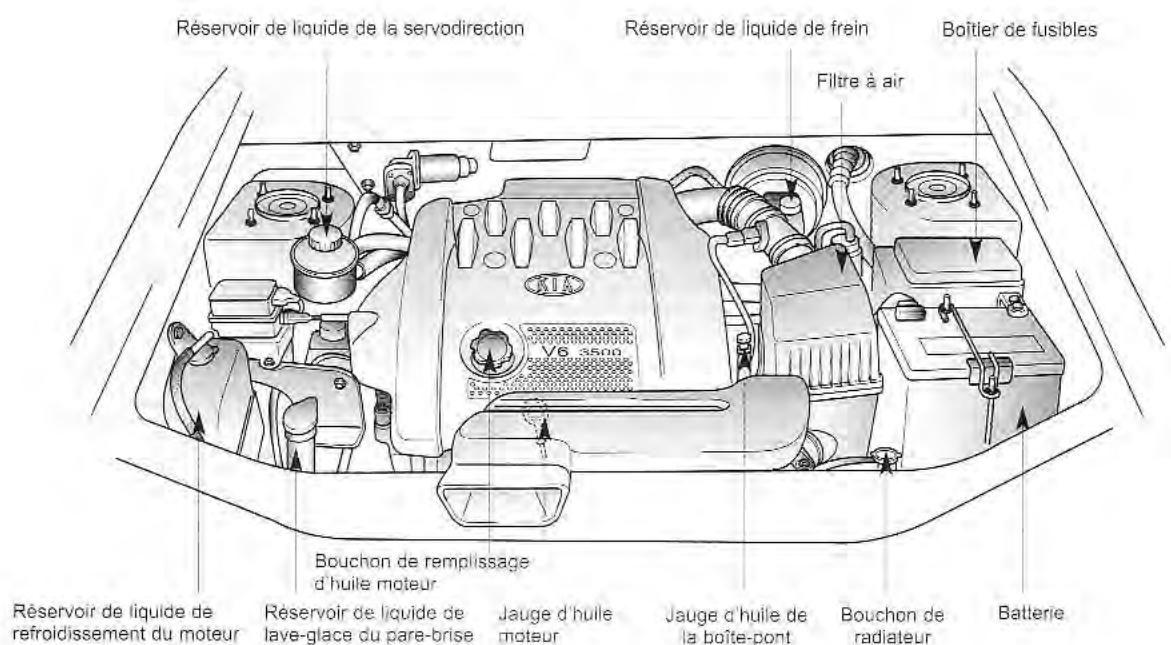 Réservoir de liquide de la servodirection

Réservoir de liquide de frein

Boîtier de fusibles

Filtre à air

KIA

V6 3500

Bouchon de remplissage d'huile moteur

Réservoir de liquide de refroidissement du moteur

Réservoir de liquide de lave-glace du pare-brise

Jauge d'huile moteur

Jauge d'huile de la boîte-pont

Bouchon de radiateur

Batterie