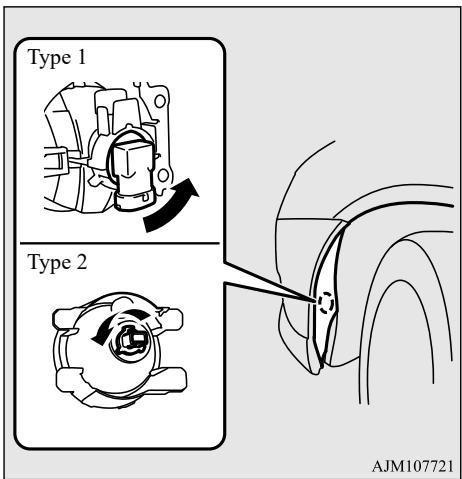 Type 1

Type 2

AJM107721