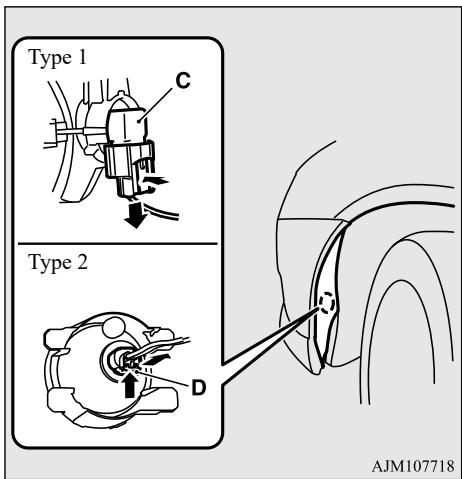 Type 1

C

Type 2

D

AJM107718