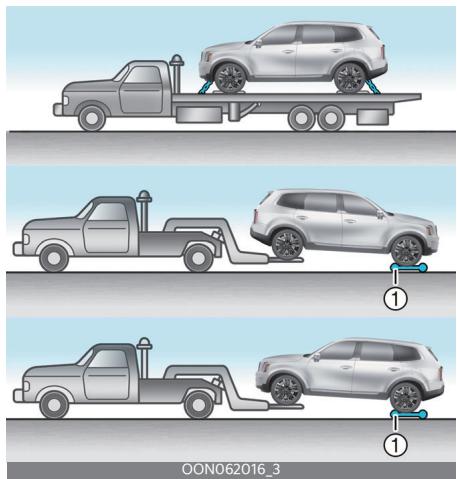 1

1

OON062016_3