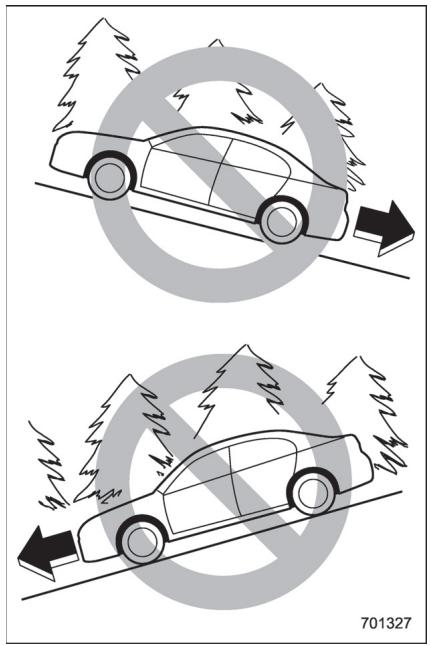 701327