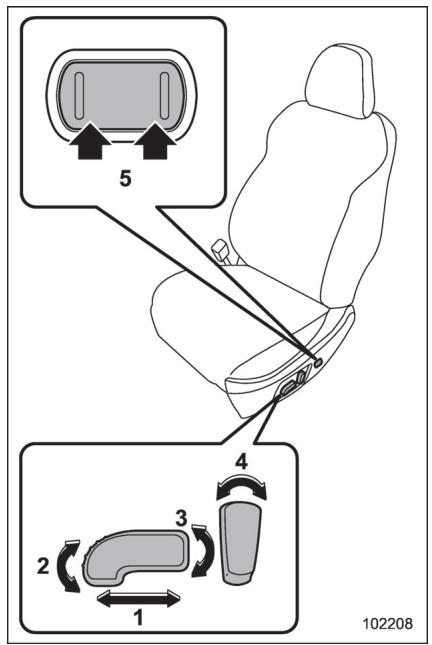 5

4

3

2

1

102208