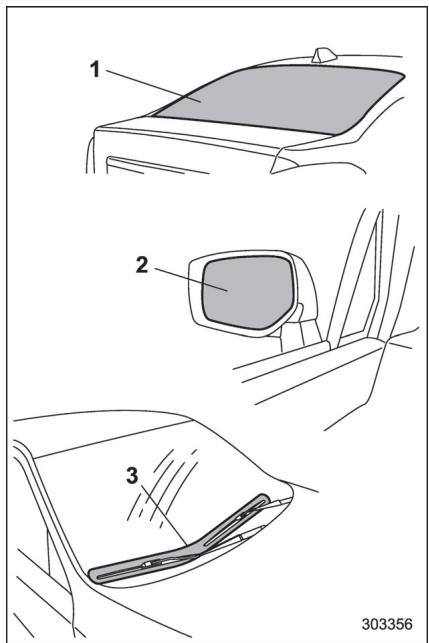 1

2

3

303356