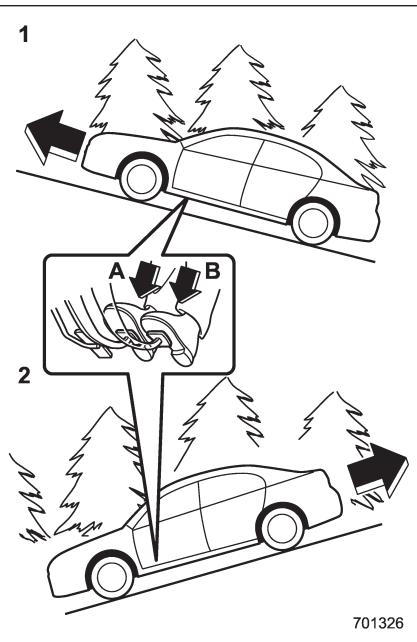 1

A

B

2

701326