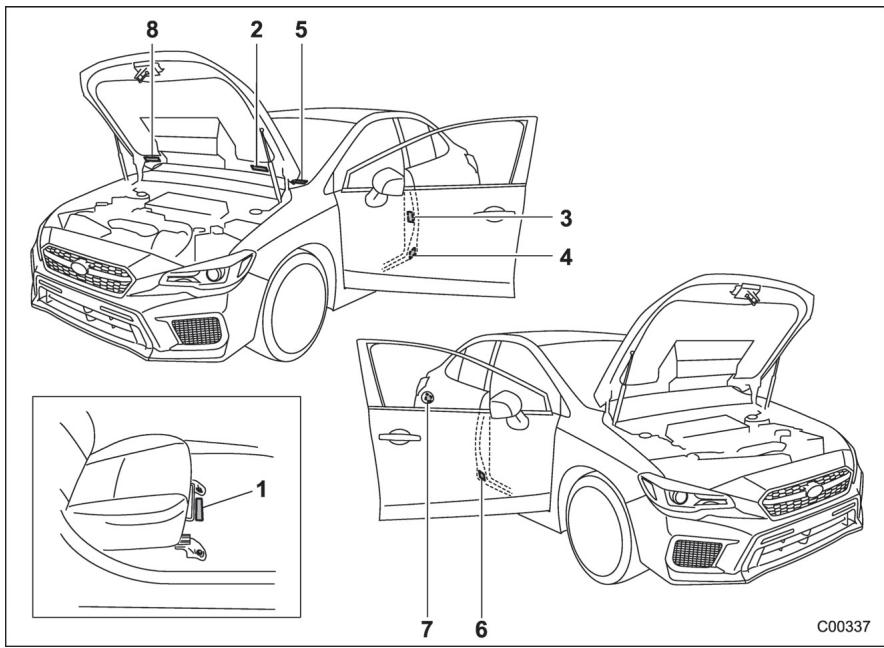 8
2
5
3
4
1
7
6
C00337