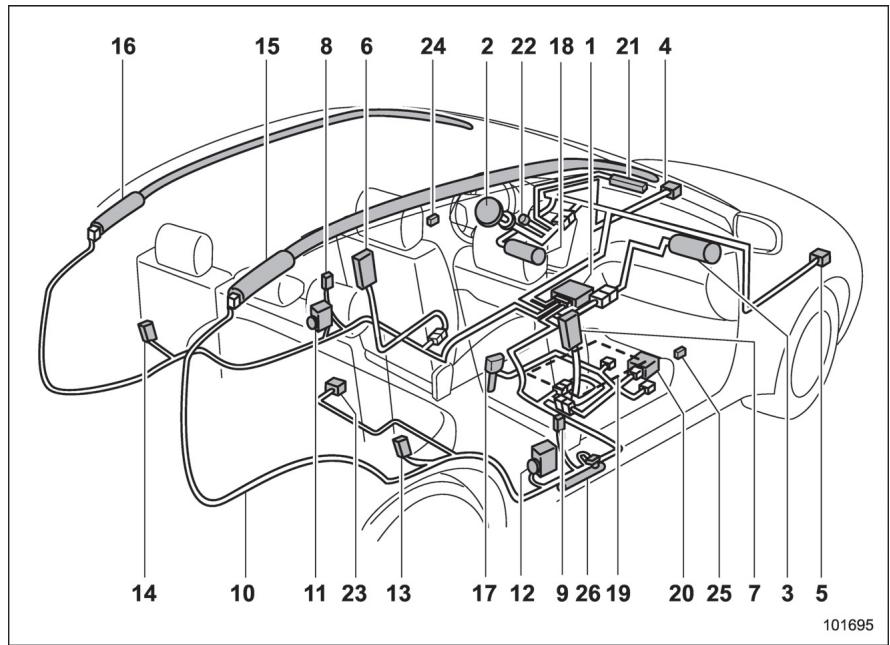 16 15 8 6 24 2 22 18 1 21 4

14 10 11 23 13 17 12 9 26 19 20 25 7 3 5

101695