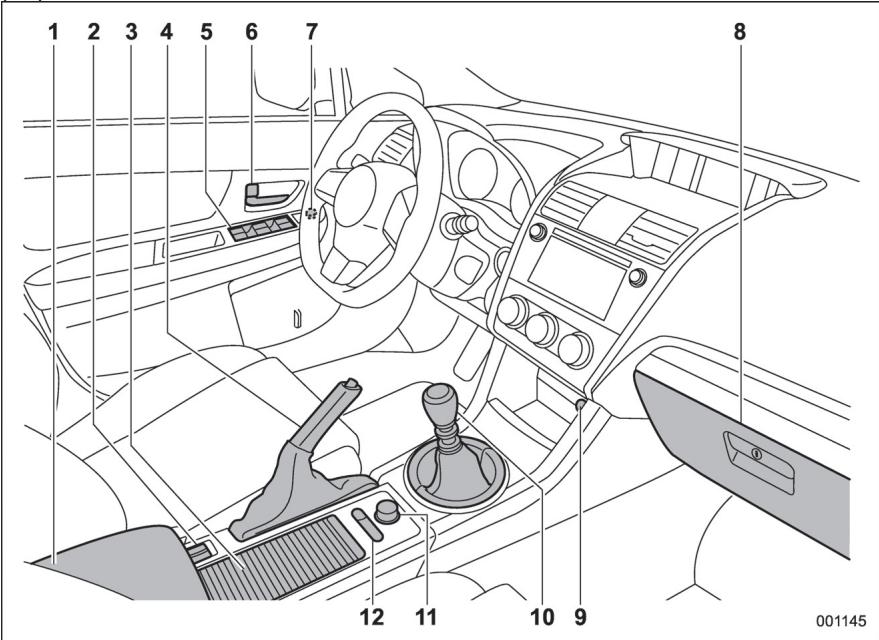 1 2 3 4 5 6 7 8

12 11 10 9

001145