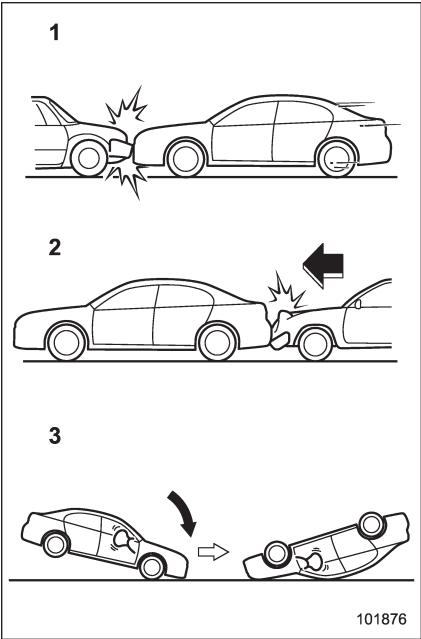 1

2

3

101876