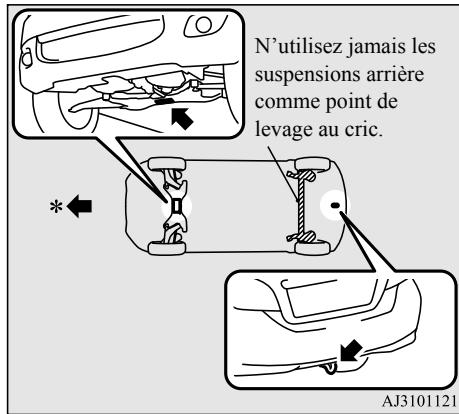 N’utilisez jamais les suspensions arrière comme point de levage au cric.

*

AJ3101121