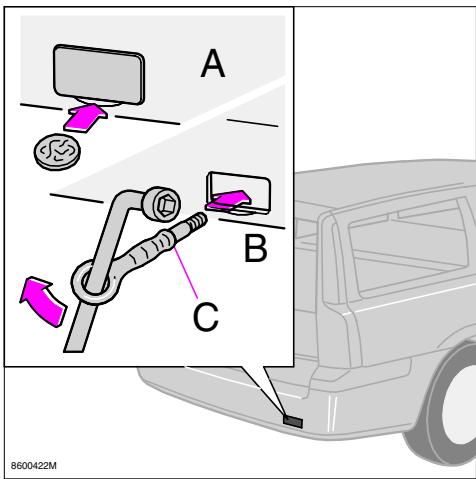 A

B

C

8600422M