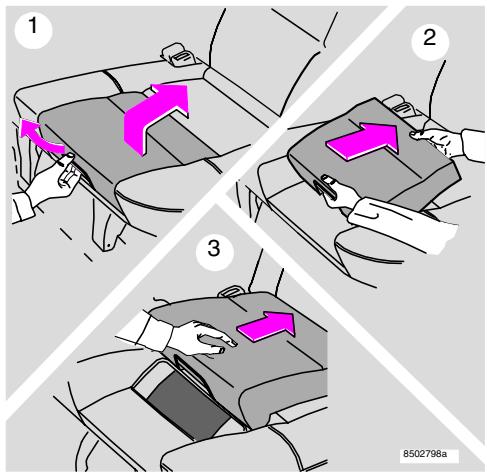 1
2
3
8502798a