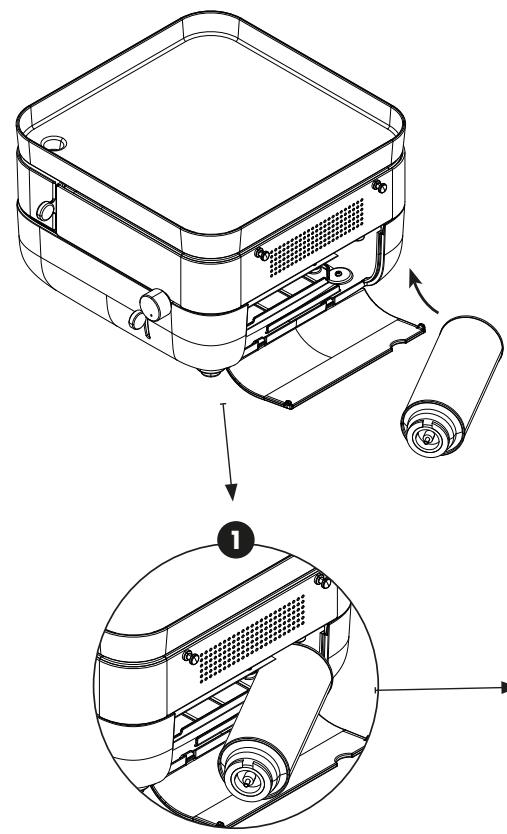 1