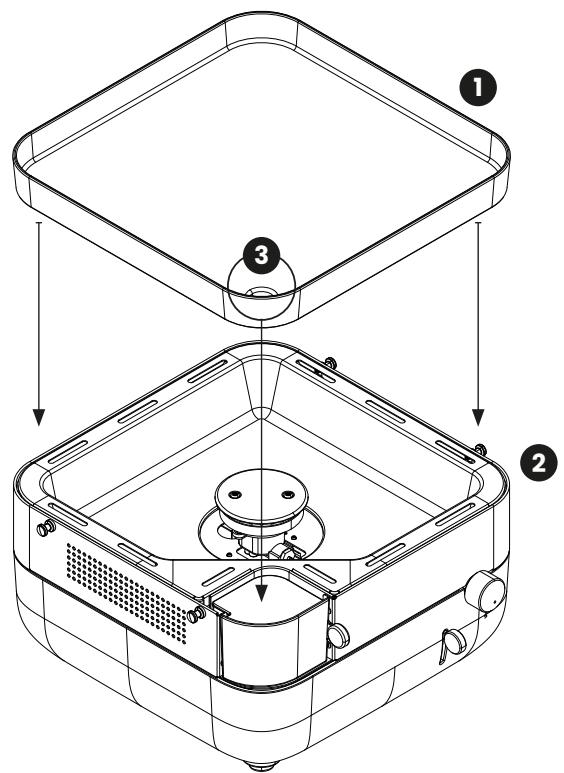 1
3
2