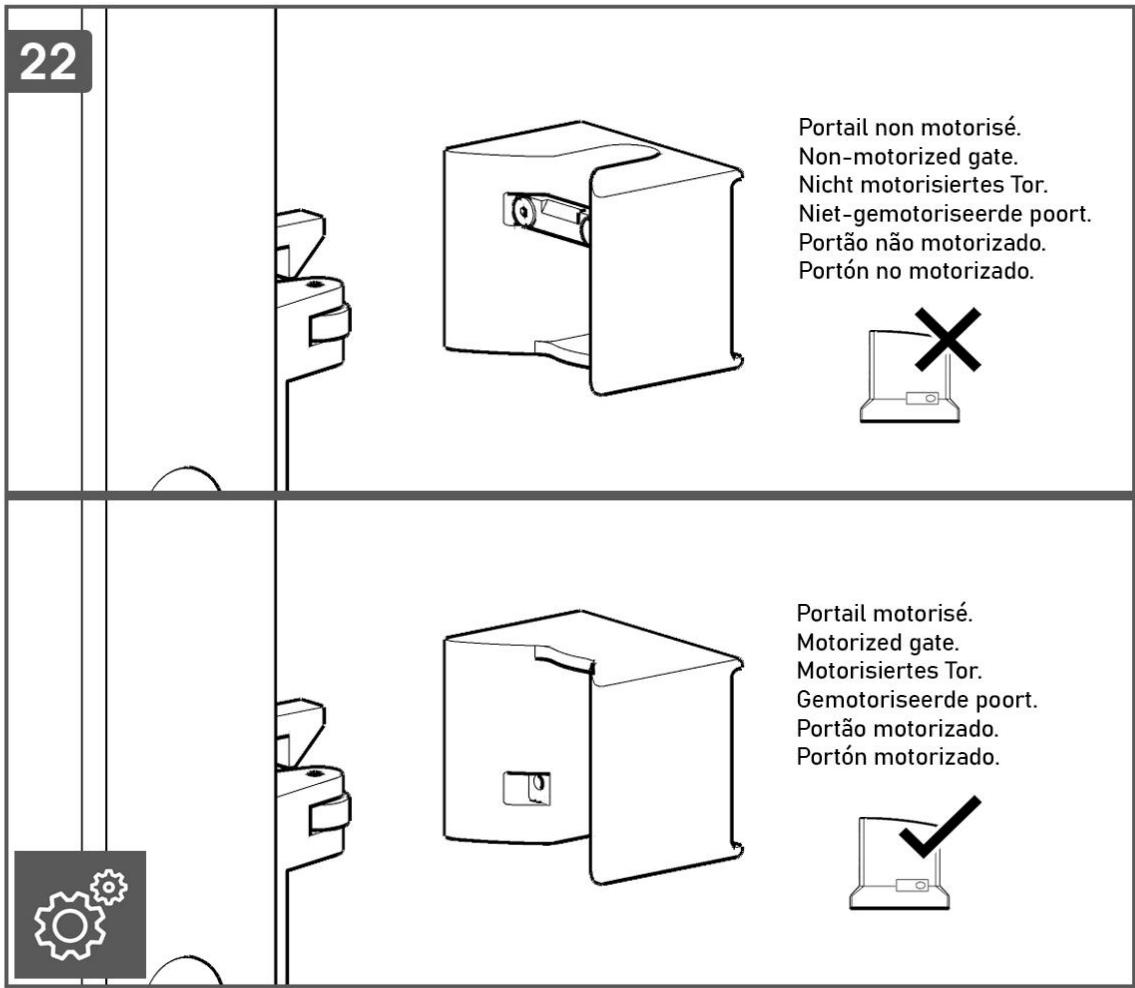 22

Portail non motorisé.
Non-motorized gate.
Nicht motorisiertes Tor.
Niet-gemotoriseerde poort.
Portão não motorizado.
Portón no motorizado.

Portail motorisé.
Motorized gate.
Motorisiertes Tor.
Gemotoriseerde poort.
Portão motorizado.
Portón motorizado.