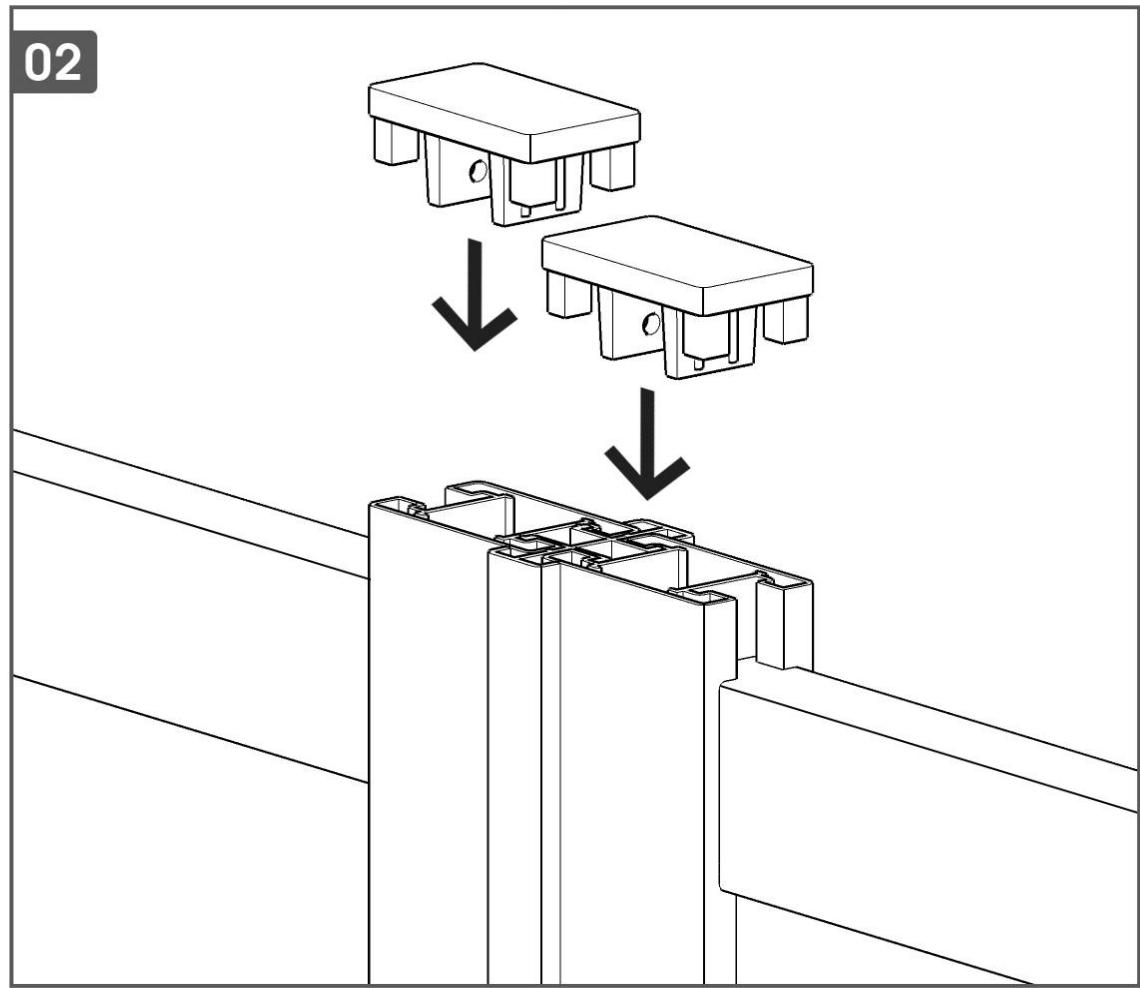 02