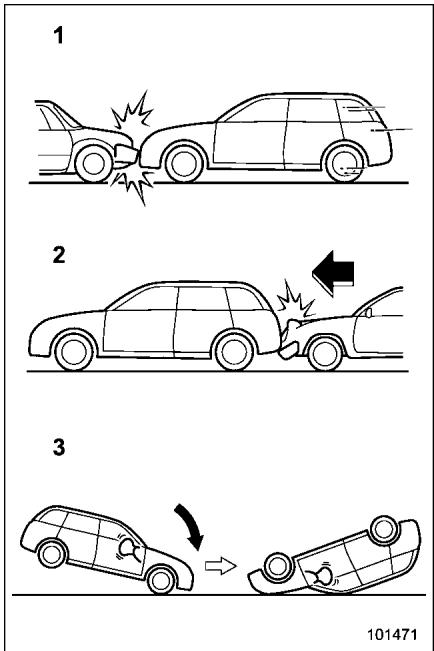 1

2

3

101471