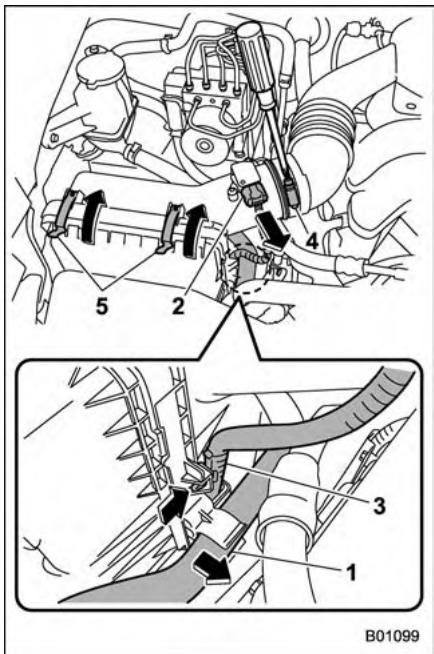 4
5
2
3
1
B01099