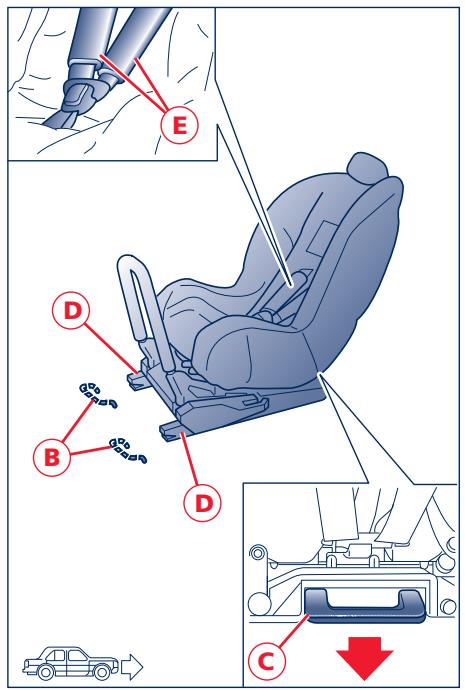 E
D
B
D
C