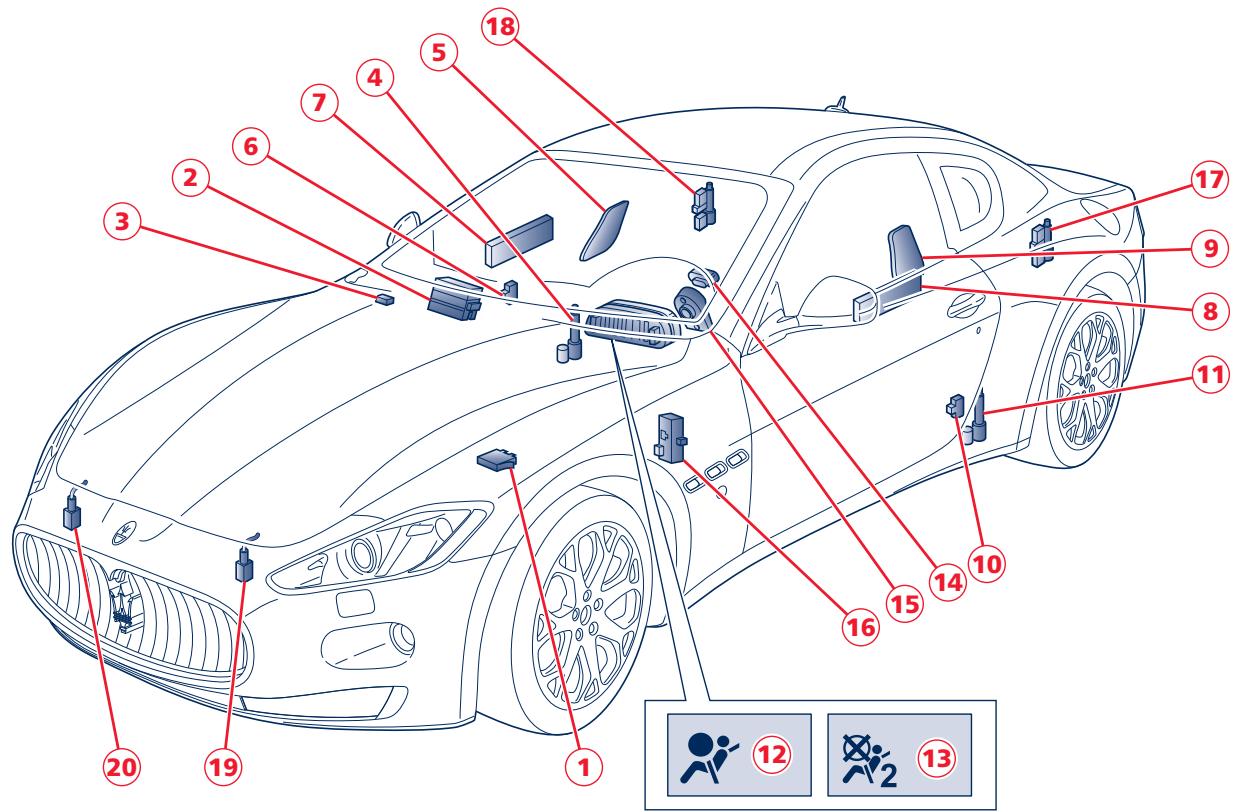 18
5
4
7
6
2
3
17
9
8
11
10
14
15
16
1
19
20
12
2
13