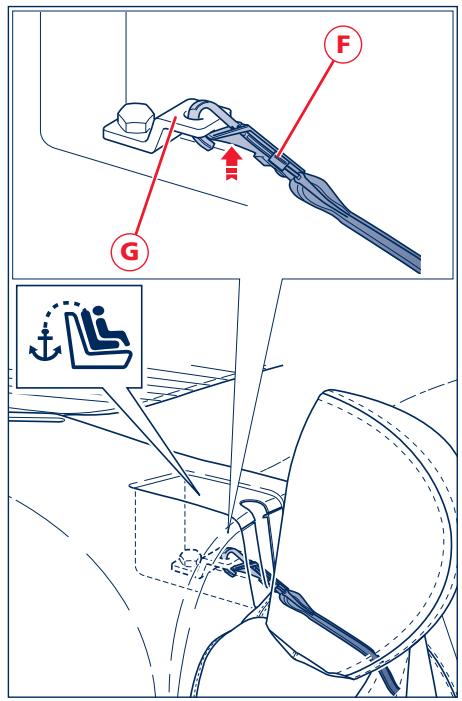 F
G