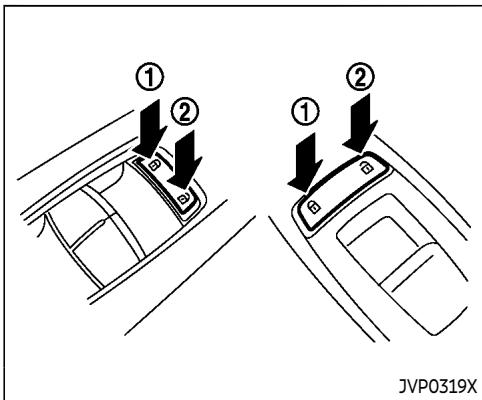 ①
②
①
②
JVP0319X