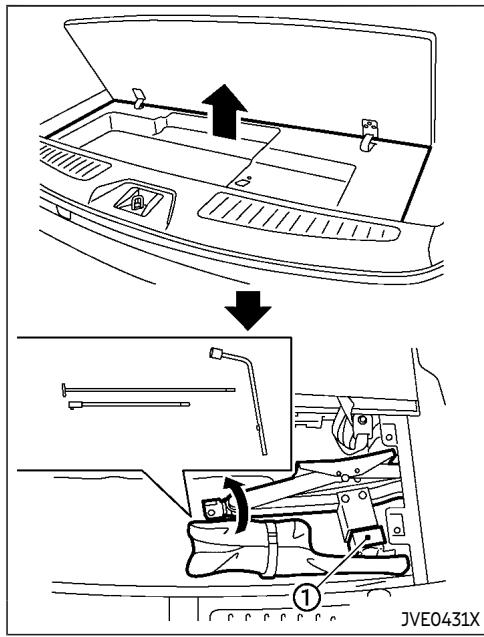 ①

JVE0431X