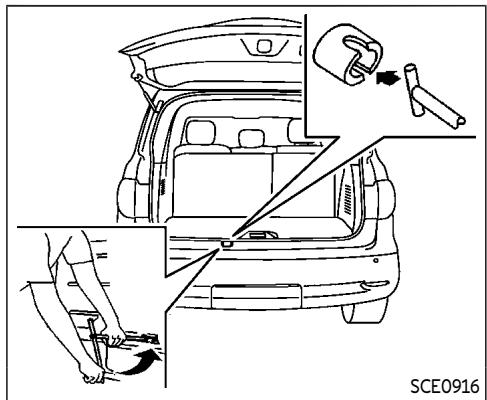 SCE0916