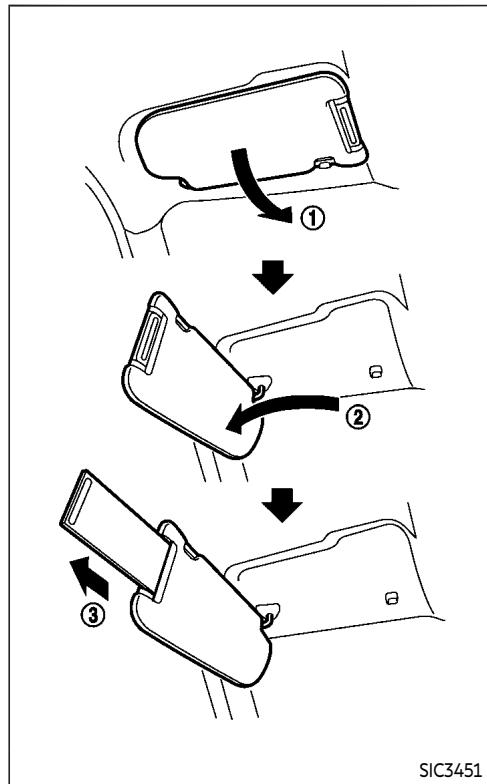 ①

②

③

SIC3451