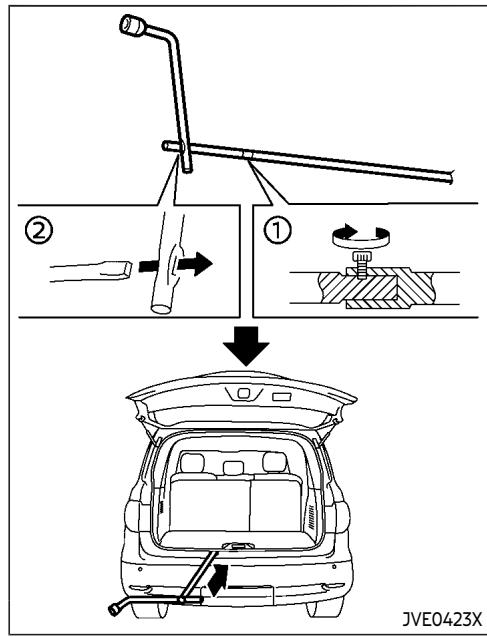 ②

①

JVE0423X