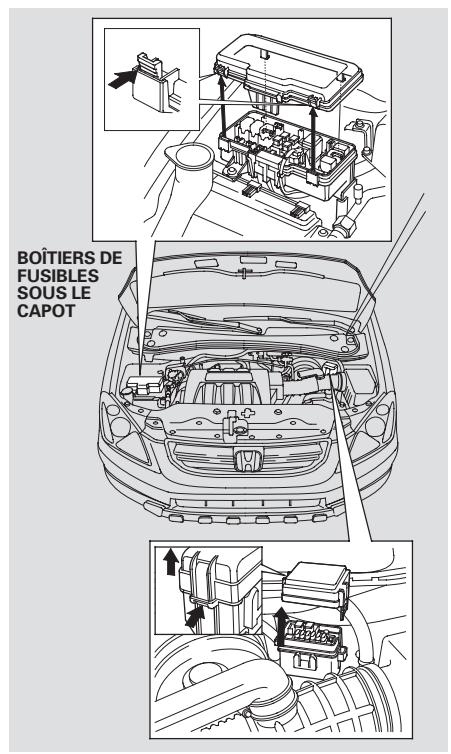 BOÎTIERS DE FUSIBLES SOUS LE CAPOT