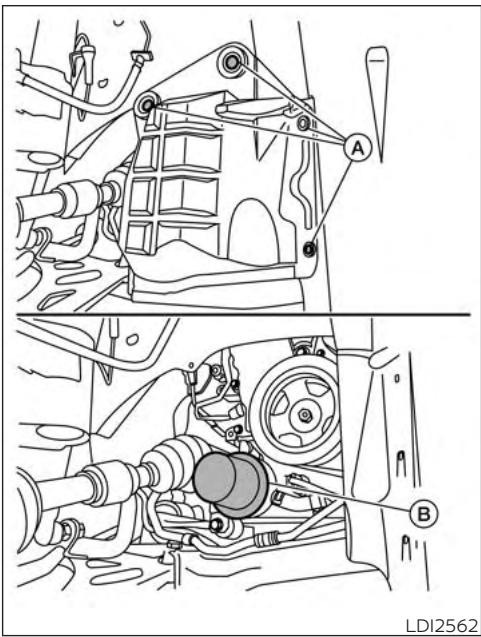 A

B

LDI2562