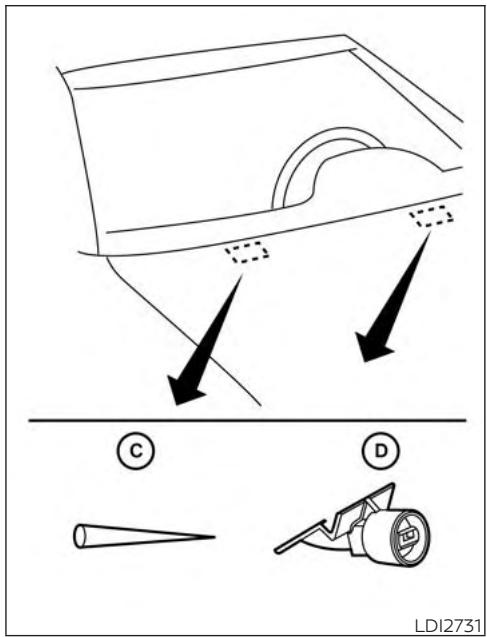 C

D

LDI2731