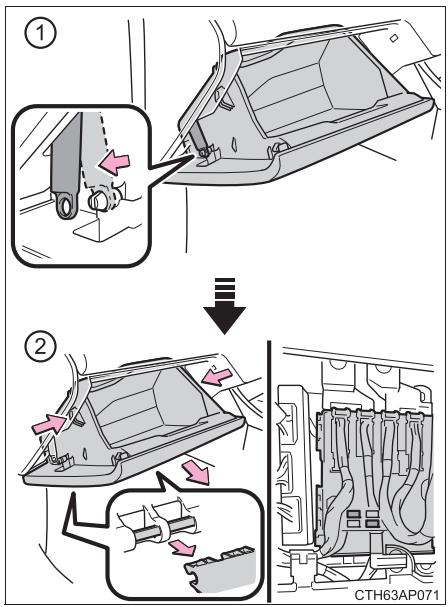 1

2

CTH63AP071