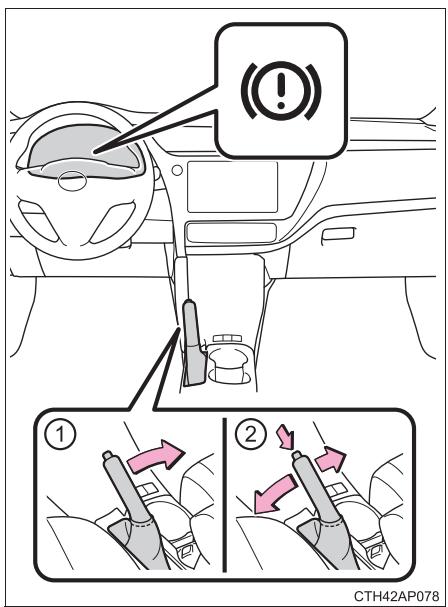 1

2

CTH42AP078