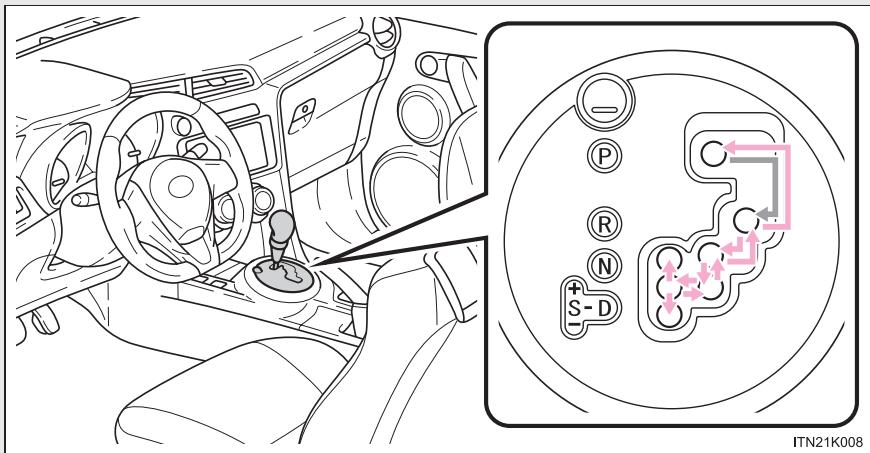 P
R
N
+
S - D
−
ITN21K008