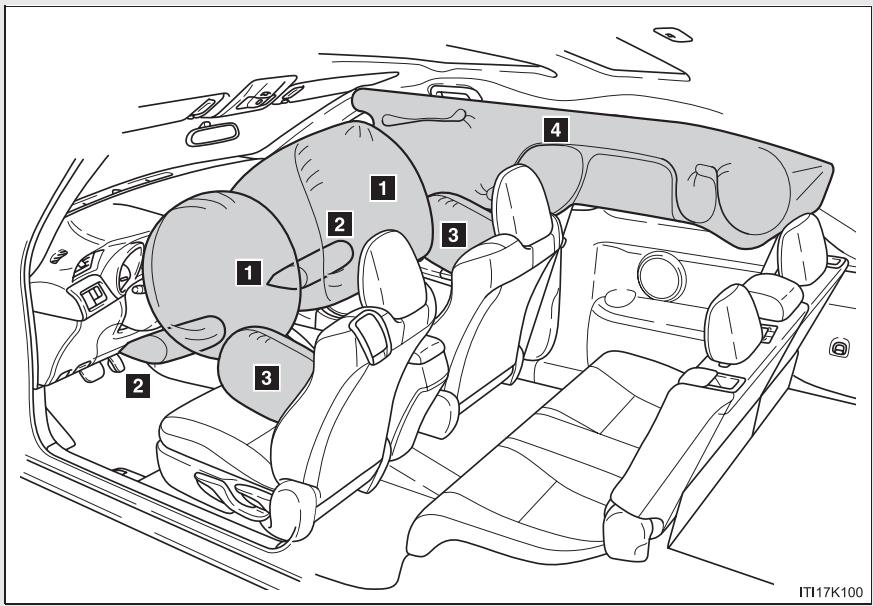 4
1
2
3
1
2
3
ITI17K100