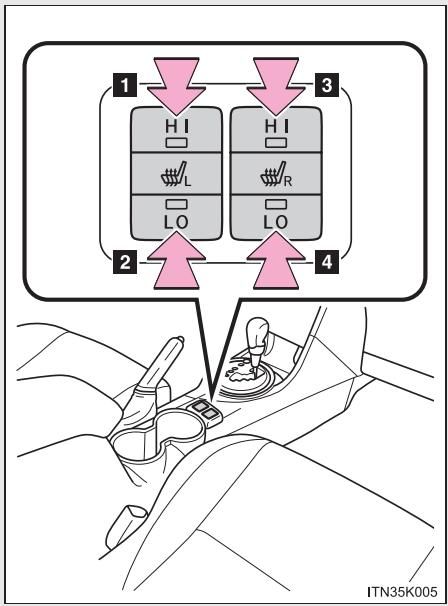 1
3
HI
HI
L
R
LO
LO
2
4
ITN35K005