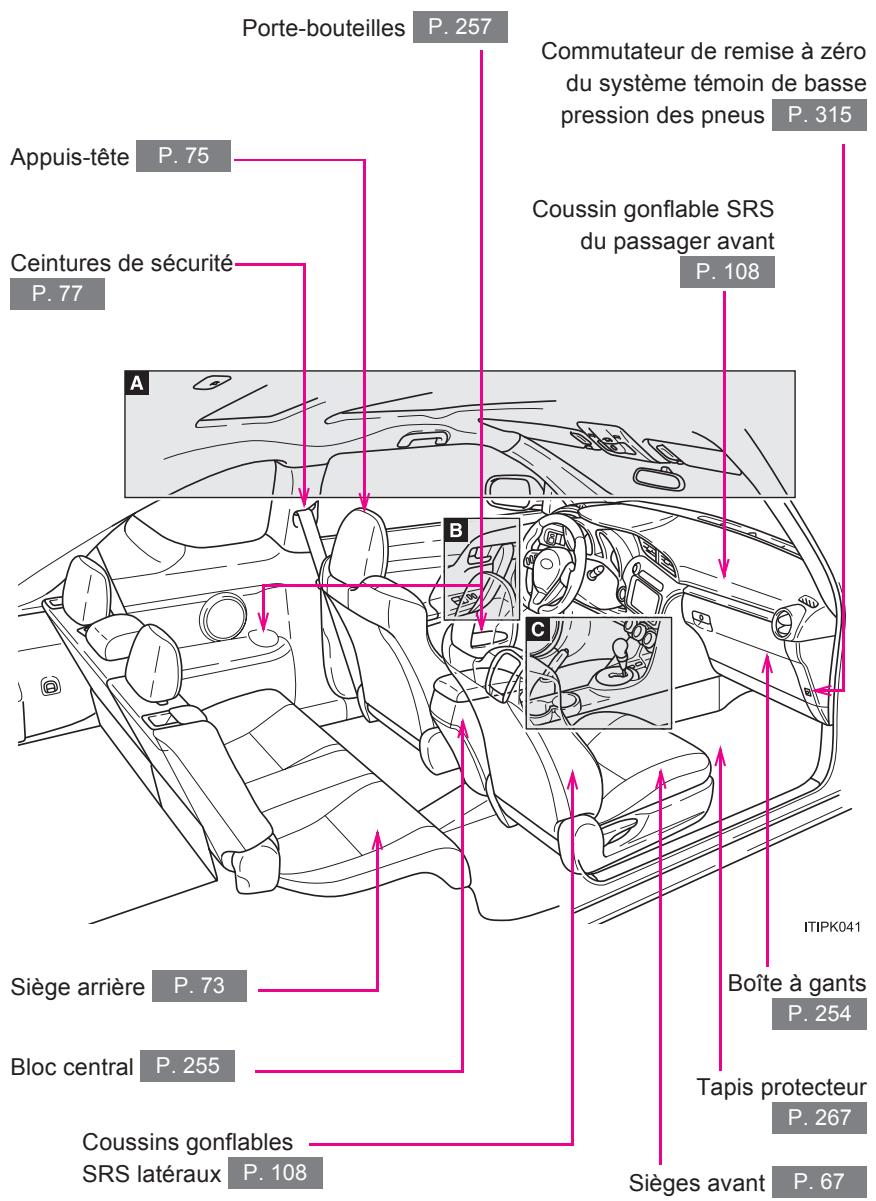 Porte-bouteilles P. 257

Commutateur de remise à zéro du système témoin de basse pression des pneus P. 315

Appuis-tête P. 75

Coussin gonflable SRS du passager avant P. 108

Ceintures de sécurité P. 77

A

B

C

ITIPK041

Siège arrière P. 73

Boîte à gants P. 254

Bloc central P. 255

Tapis protecteur P. 267

Coussins gonflables SRS latéraux P. 108

Sièges avant P. 67