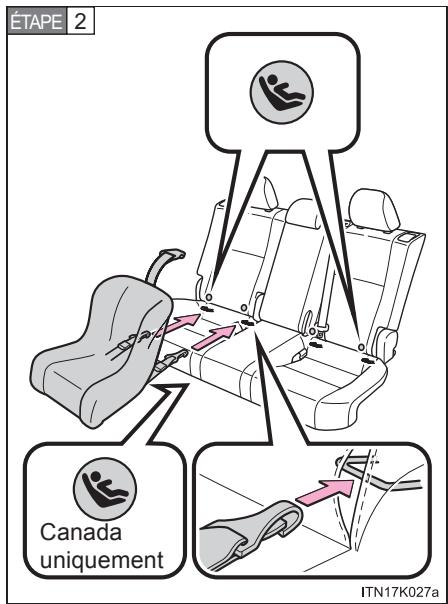 ÉTAPE 2

Canada uniquement

ITN17K027a