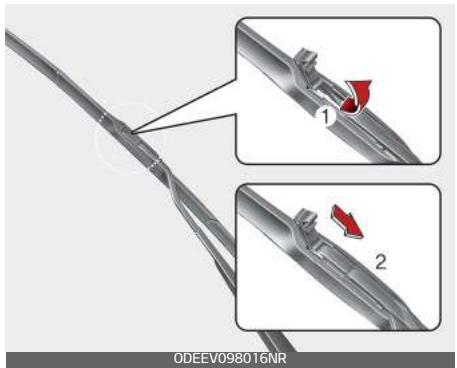 1

2

ODEEV098016NR